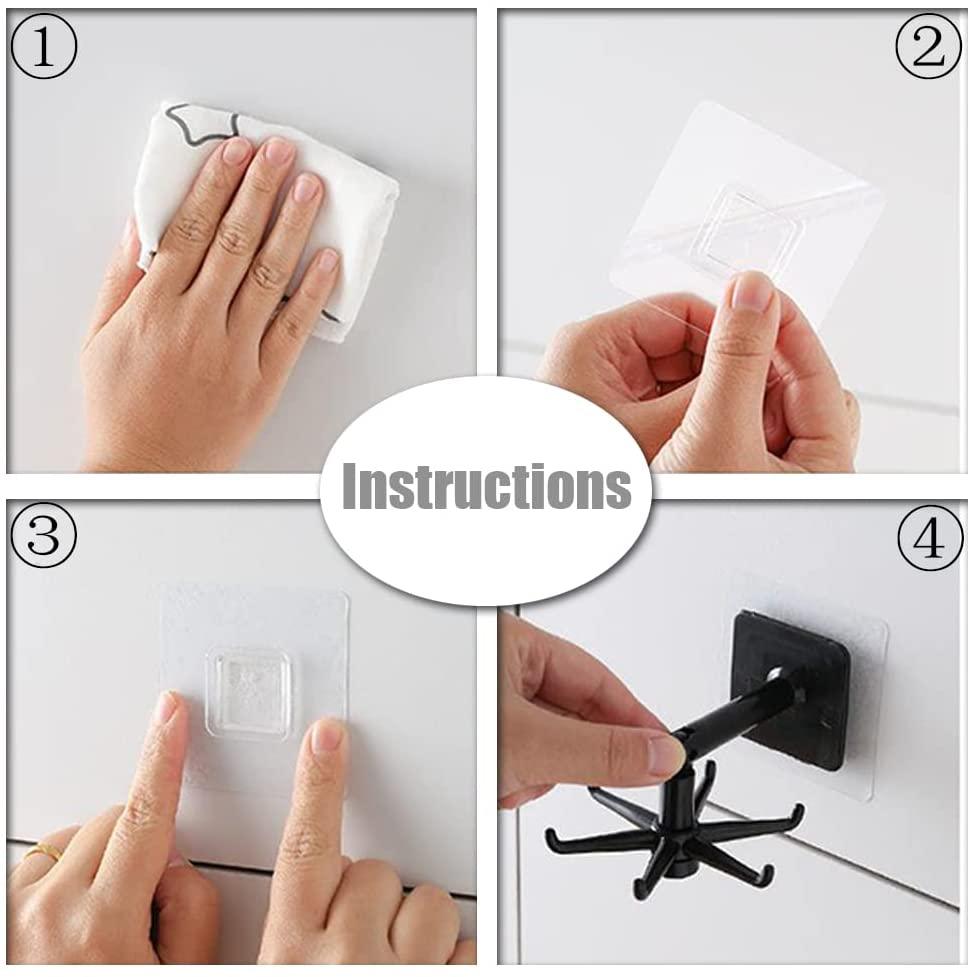 ①
②
Instructions
③
④